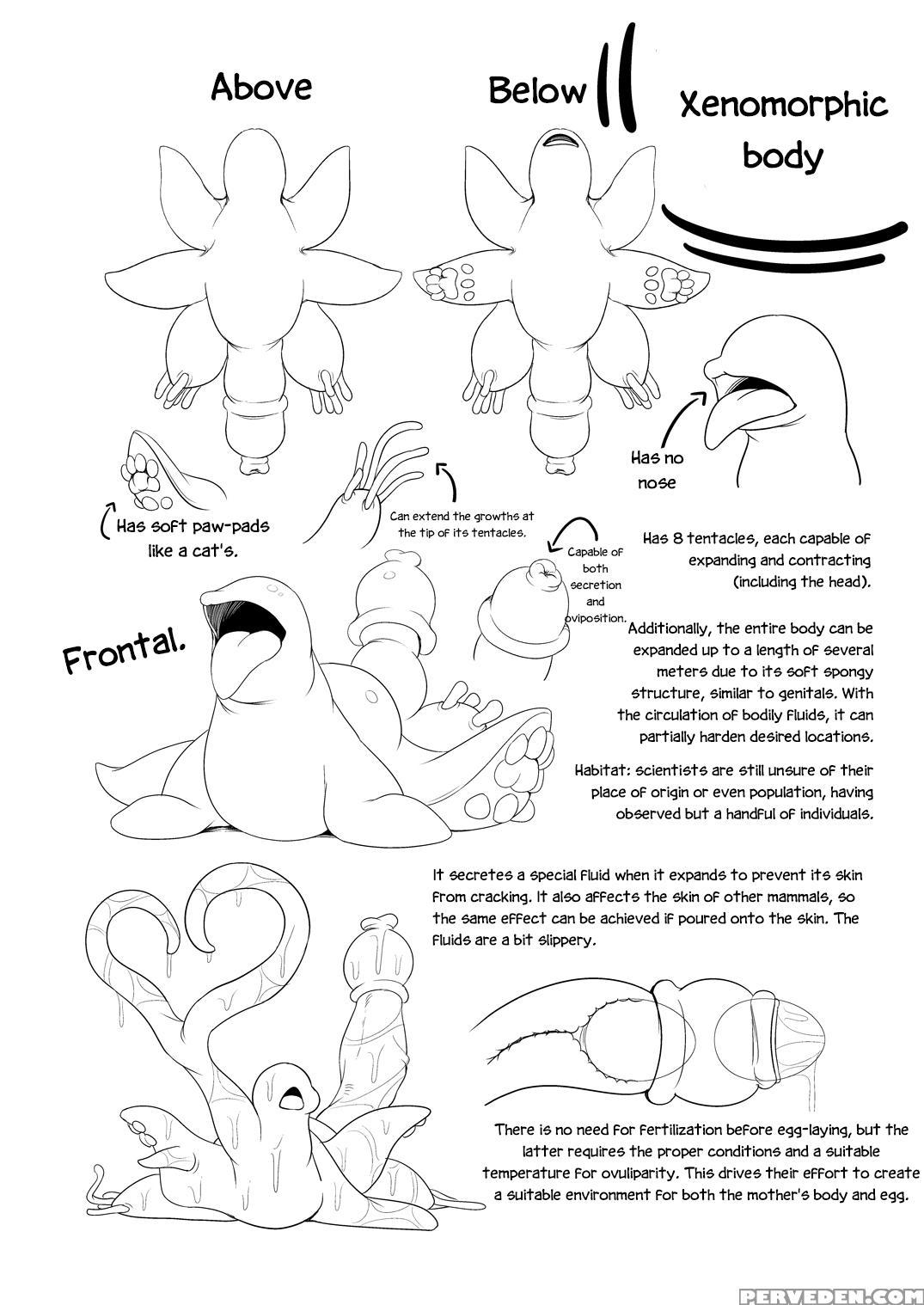 Above

Below

Xenomorphic body

Has no nose

Has soft paw-pads like a cat's.

Can extend the growths at the tip of its tentacles.

Capable of both secretion and oviposition.

Has 8 tentacles, each capable of expanding and contracting (including the head).

Additionally, the entire body can be expanded up to a length of several meters due to its soft spongy structure, similar to genitals. With the circulation of bodily fluids, it can partially harden desired locations.

Habitat: scientists are still unsure of their place of origin or even population, having observed but a handful of individuals.

Frontal.

It secretes a special fluid when it expands to prevent its skin from cracking. It also affects the skin of other mammals, so the same effect can be achieved if poured onto the skin. The fluids are a bit slippery.

There is no need for fertilization before egg-laying, but the latter requires the proper conditions and a suitable temperature for ovuliparity. This drives their effort to create a suitable environment for both the mother's body and egg.

PERVEDEN.COM