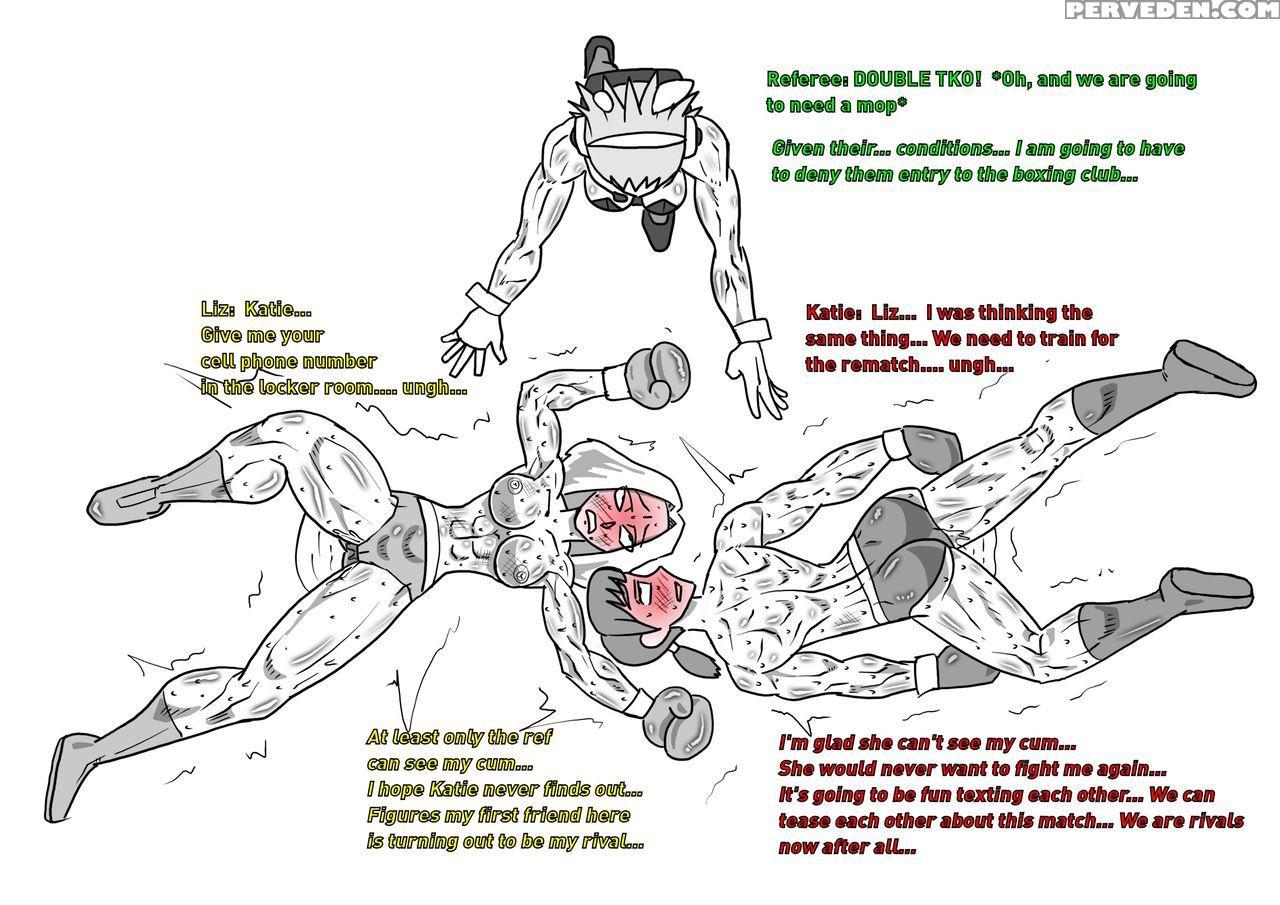 PERVEDEN.COM

Referee: DOUBLE TKO! *Oh, and we are going to need a mop*

Given their... conditions... I am going to have to deny them entry to the boxing club...

Liz: Katie... Give me your cell phone number in the locker room..... ungh...

Katie: Liz... I was thinking the same thing... We need to train for the rematch.... ungh...

At least only the ref can see my cum... I hope Katie never finds out... Figures my first friend here is turning out to be my rival...

I'm glad she can't see my cum... She would never want to fight me again... It's going to be fun texting each other... We can tease each other about this match... We are rivals now after all...